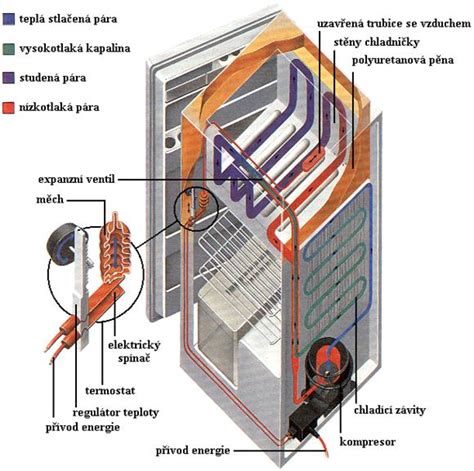 teplá stlačená pára
vysokotlaká kapalina
studená pára
nízkotlaká pára

uzavřená trubice se vzduchem
stěny chladničky
polyuretanová pěna

expanzní ventil
měch

elektrický spínač
termostat
regulátor teploty
přívod energie

chladící závity
kompresor
přívod energie