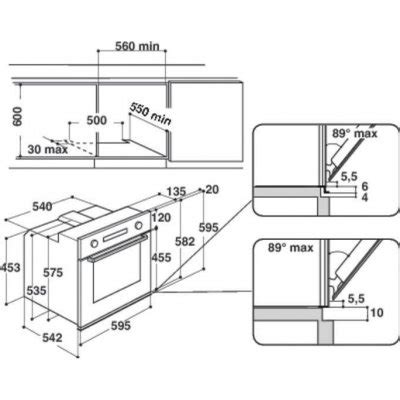 560 min

600

500

550 min

30 max

89° max

5,5

6

4

540

135

20

120

595

582

455

453

575

535

595

542

89° max

5,5

10