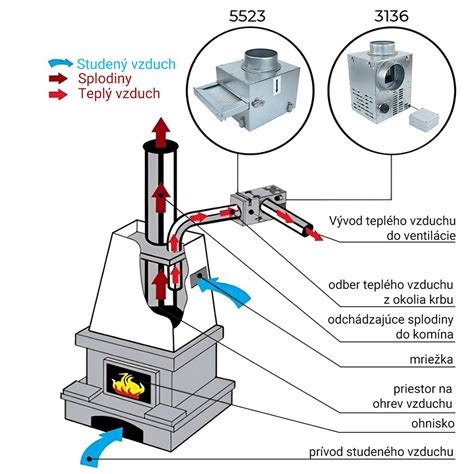 5523

3136

Studený vzduch
Splodiny
Teplý vzduch

Vývod teplého vzduchu do ventilácie

odber teplého vzduchu z okolia krbu

odchádzajúce splodiny do komína

mriežka

priestor na ohrev vzduchu

ohnisko

prívod studeného vzduchu