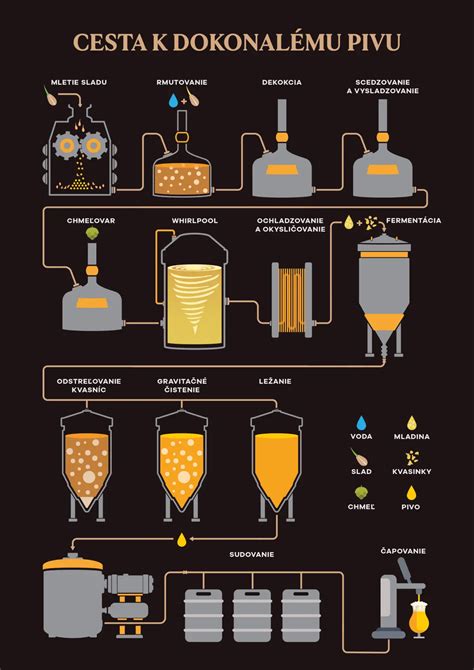 CESTA K DOKONALÉMU PIVU

MLETIE SLADU

RMUTOVANIE

DEKOKCIA

SCEDZOVANIE A VYSLADZOVANIE

CHMEĽOVAR

WHIRLPOOL

OCHLADZOVANIE A OKYSLIČOVANIE

FERMENTÁCIA

ODSTREĽOVANIE KVASNÍC

GRAVITAČNÉ ČISTENIE

LEŽANIE

VODA

MLADINA

SLAD

KVASINKY

CHMEĽ

PIVO

SUDOVANIE

ČAPOVANIE